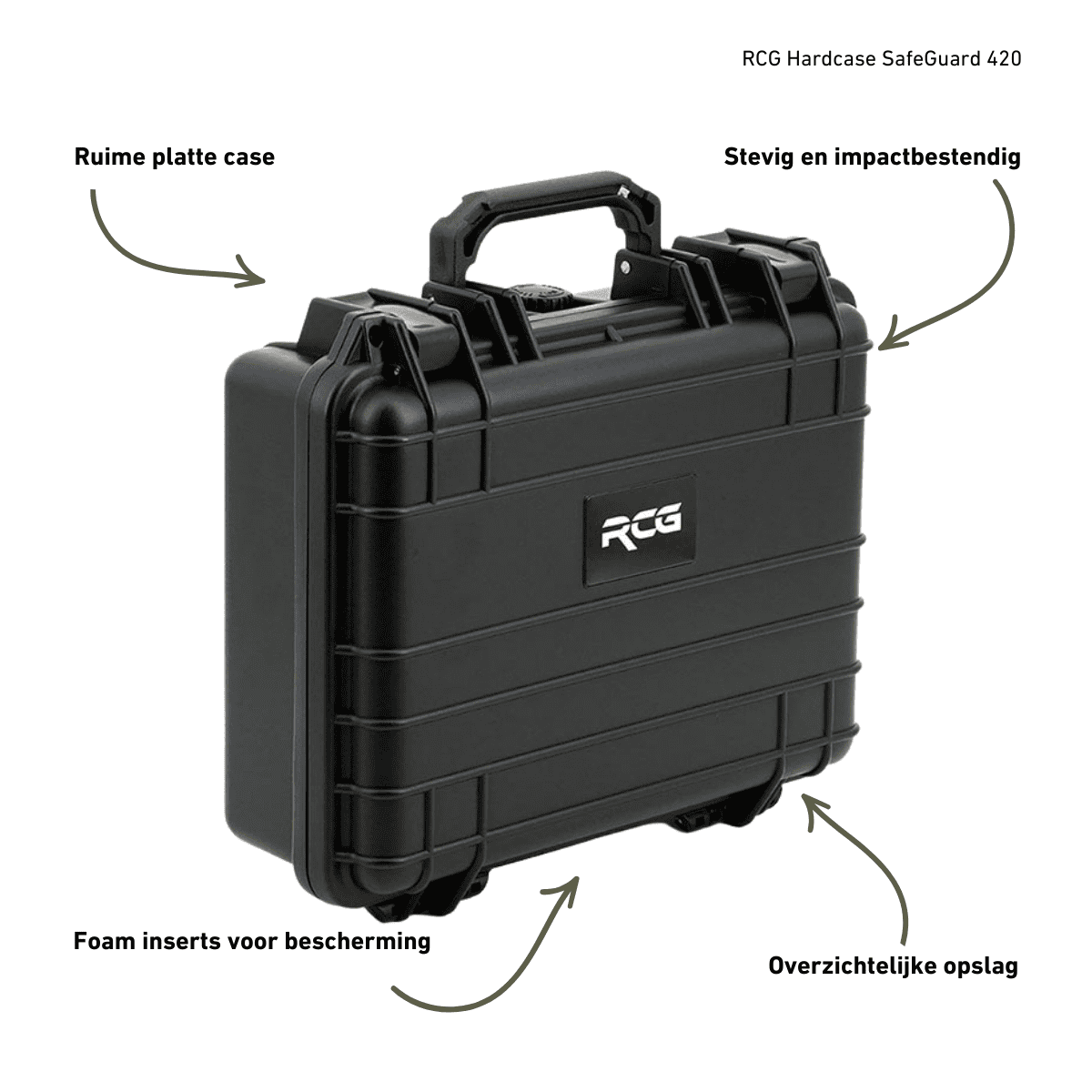 RCG Hardcase SafeGuard 420

Ruime platte case

Stevig en impactbestendig

RCG

Foam inserts voor bescherming

Overzichtelijke opslag